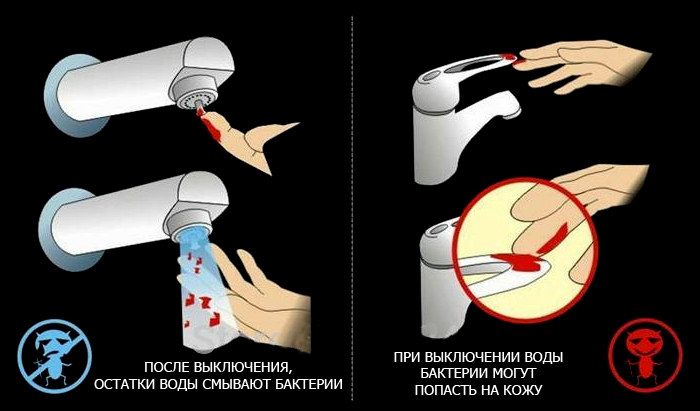 ПОСЛЕ ВЫКЛЮЧЕНИЯ, ОСТАТКИ ВОДЫ СМЫВАЮТ БАКТЕРИИ

ПРИ ВЫКЛЮЧЕНИИ ВОДЫ БАКТЕРИИ МОГУТ ПОПАСТЬ НА КОЖУ