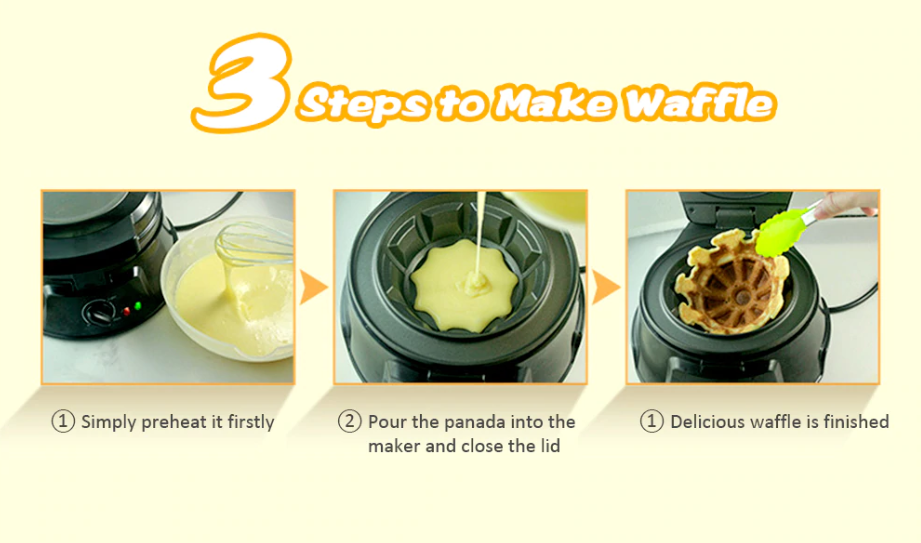 3 Steps to Make Waffle

① Simply preheat it firstly

② Pour the panada into the maker and close the lid

① Delicious waffle is finished