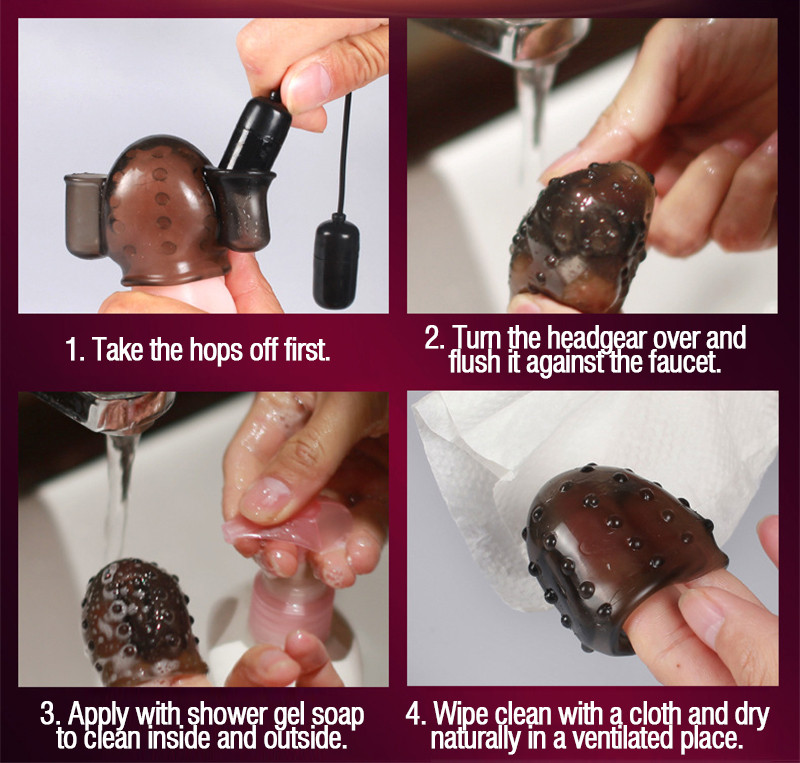 1. Take the hops off first.

2. Turn the headgear over and flush it against the faucet.

3. Apply with shower gel soap to clean inside and outside.

4. Wipe clean with a cloth and dry naturally in a ventilated place.