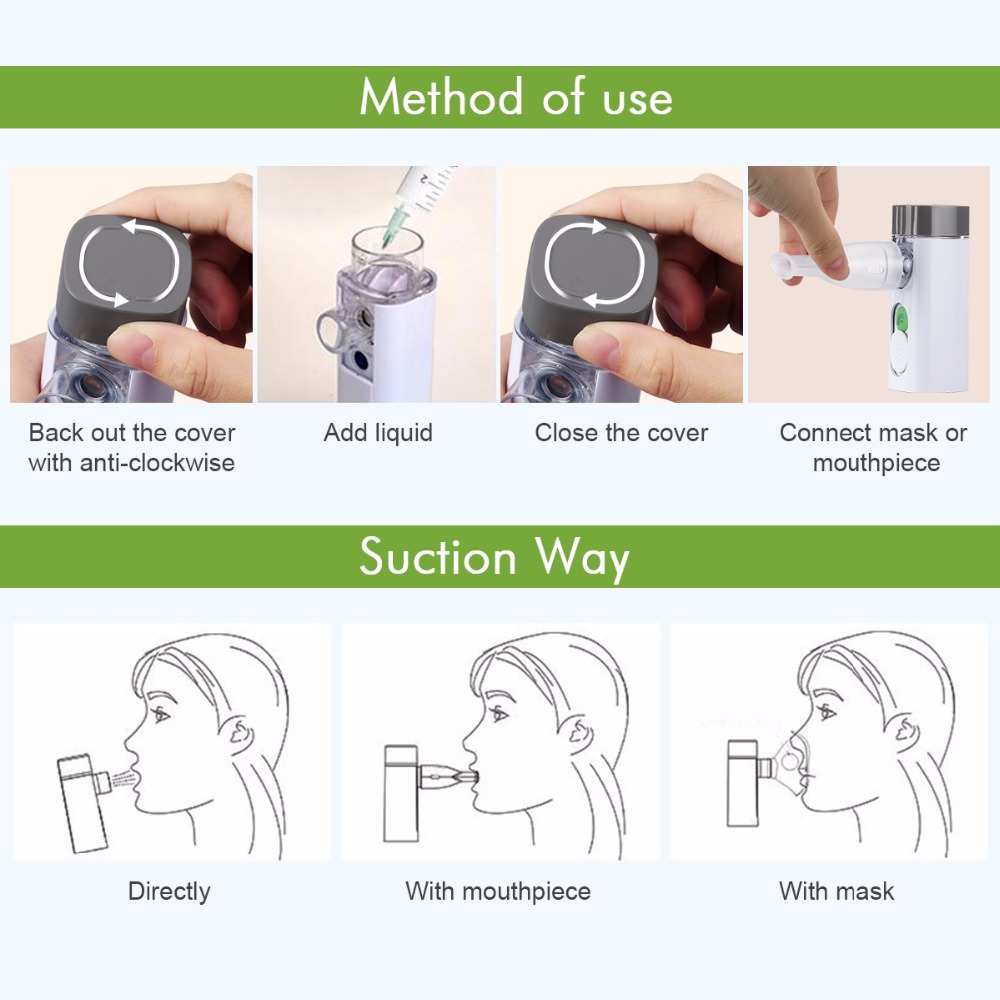 Method of use

Back out the cover with anti-clockwise

Add liquid

Close the cover

Connect mask or mouthpiece

Suction Way

Directly

With mouthpiece

With mask