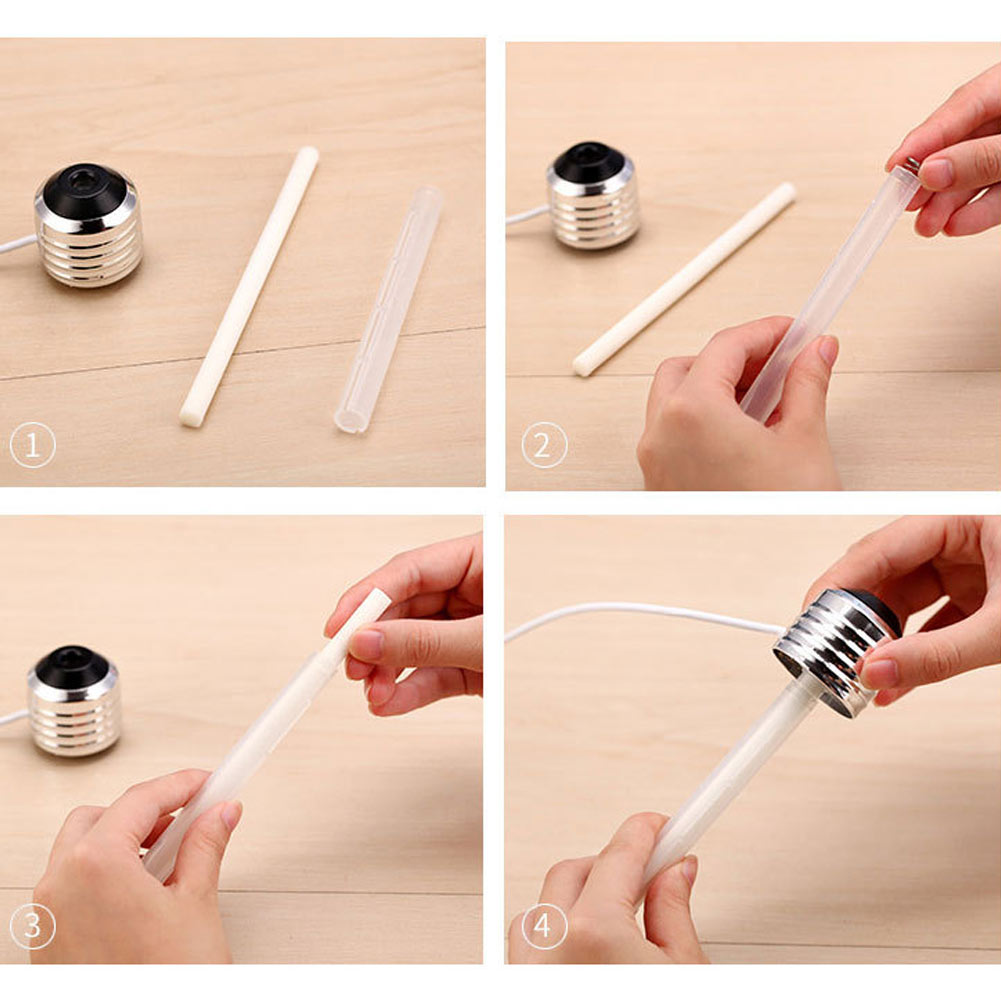 1

2

3

4